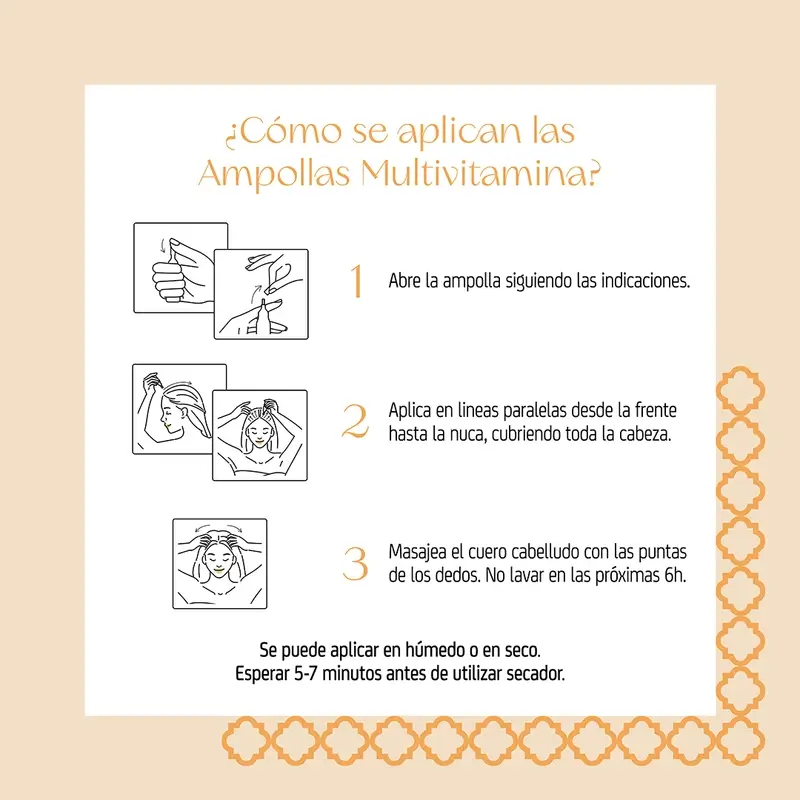 ¿Cómo se aplican las Ampollas Multivitamina?

1 Abre la ampolla siguiendo las indicaciones.

2 Aplica en lineas paralelas desde la frente hasta la nuca, cubriendo toda la cabeza.

3 Masajea el cuero cabelludo con las puntas de los dedos. No lavar en las próximas 6h.

Se puede aplicar en húmedo o en seco.
Esperar 5-7 minutos antes de utilizar secador.