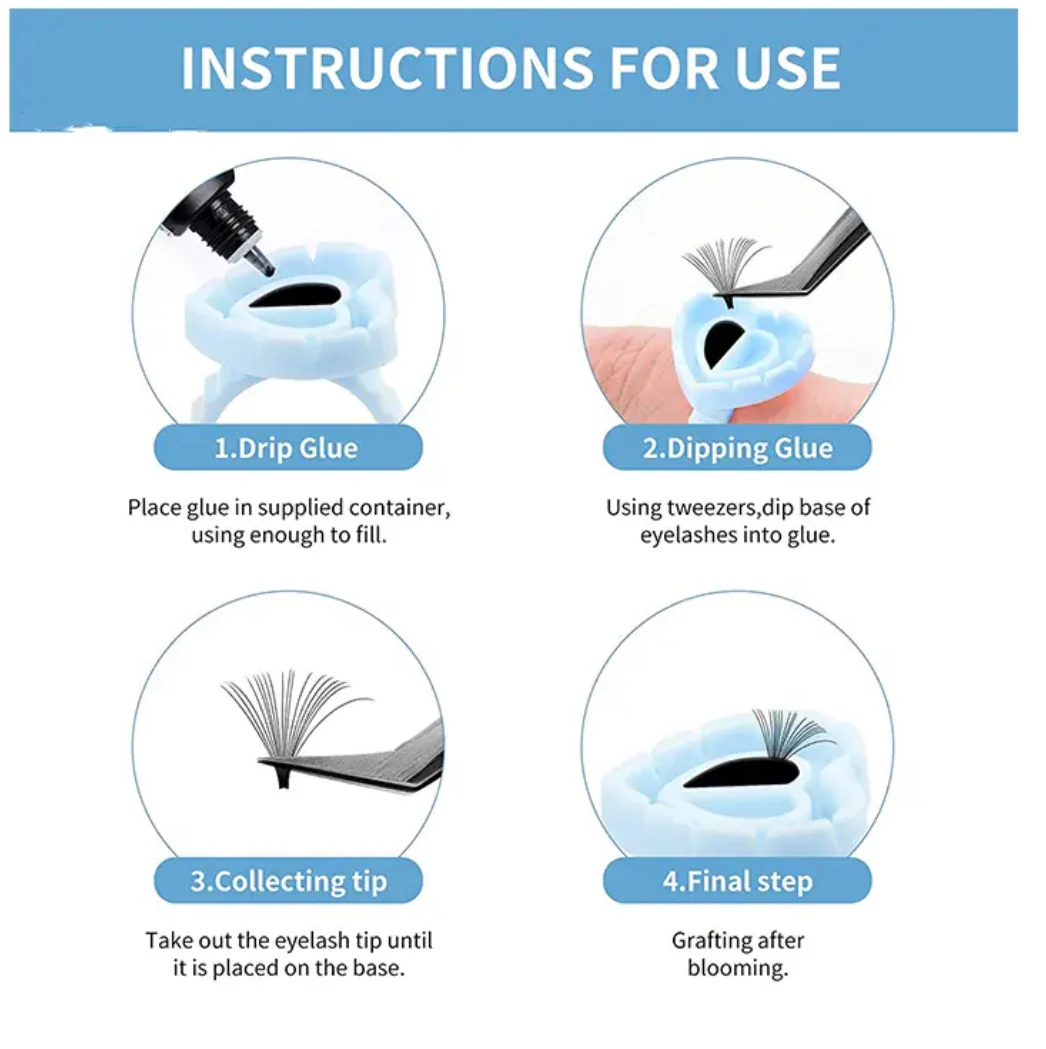 INSTRUCTIONS FOR USE

1.Drip Glue

Place glue in supplied container, using enough to fill.

2.Dipping Glue

Using tweezers,dip base of eyelashes into glue.

3.Collecting tip

Take out the eyelash tip until it is placed on the base.

4.Final step

Grafting after blooming.