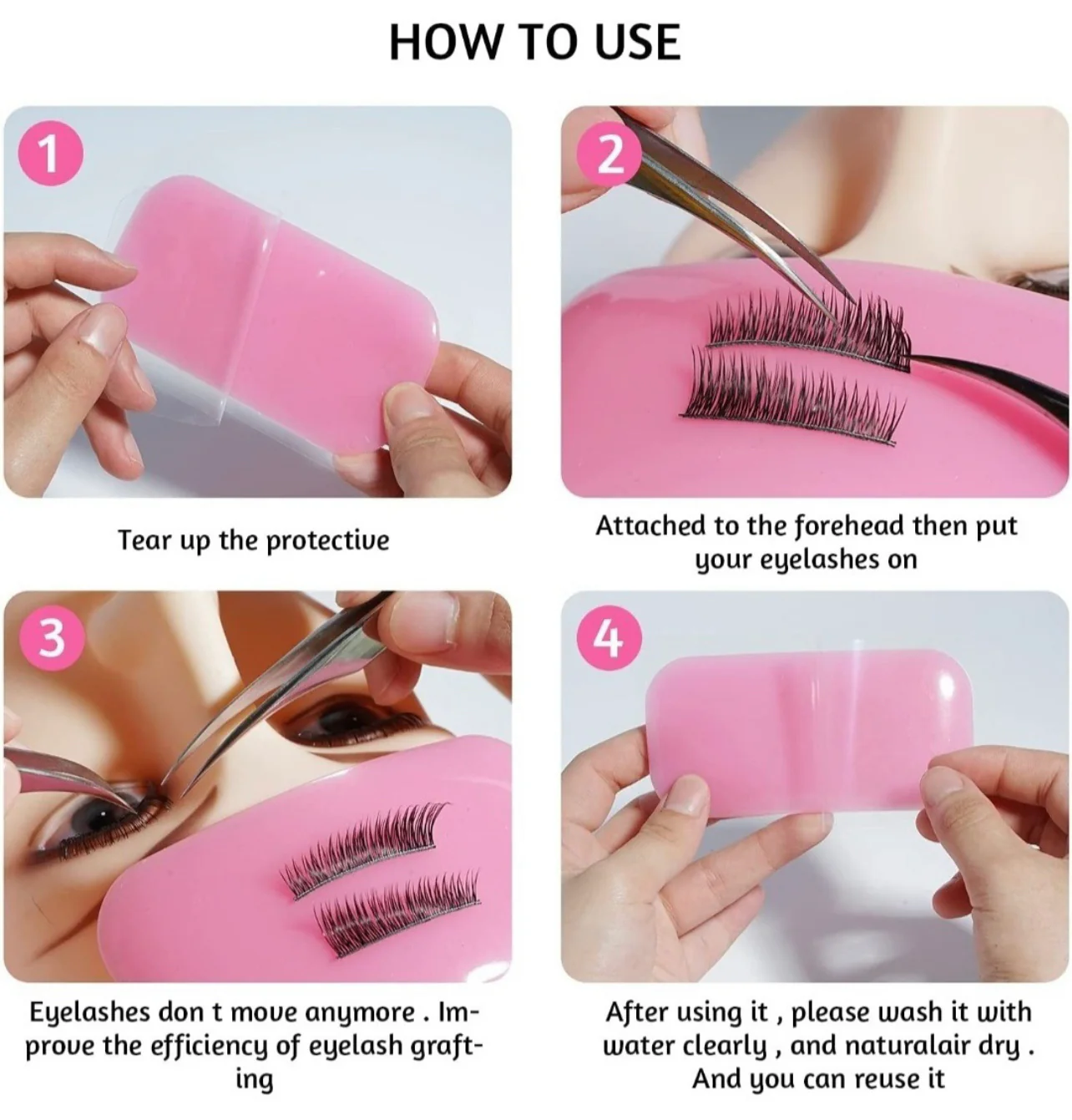 HOW TO USE

1

Tear up the protective

2

Attached to the forehead then put your eyelashes on

3

Eyelashes don t move anymore . Improve the efficiency of eyelash grafting

4

After using it , please wash it with water clearly , and naturalair dry . And you can reuse it