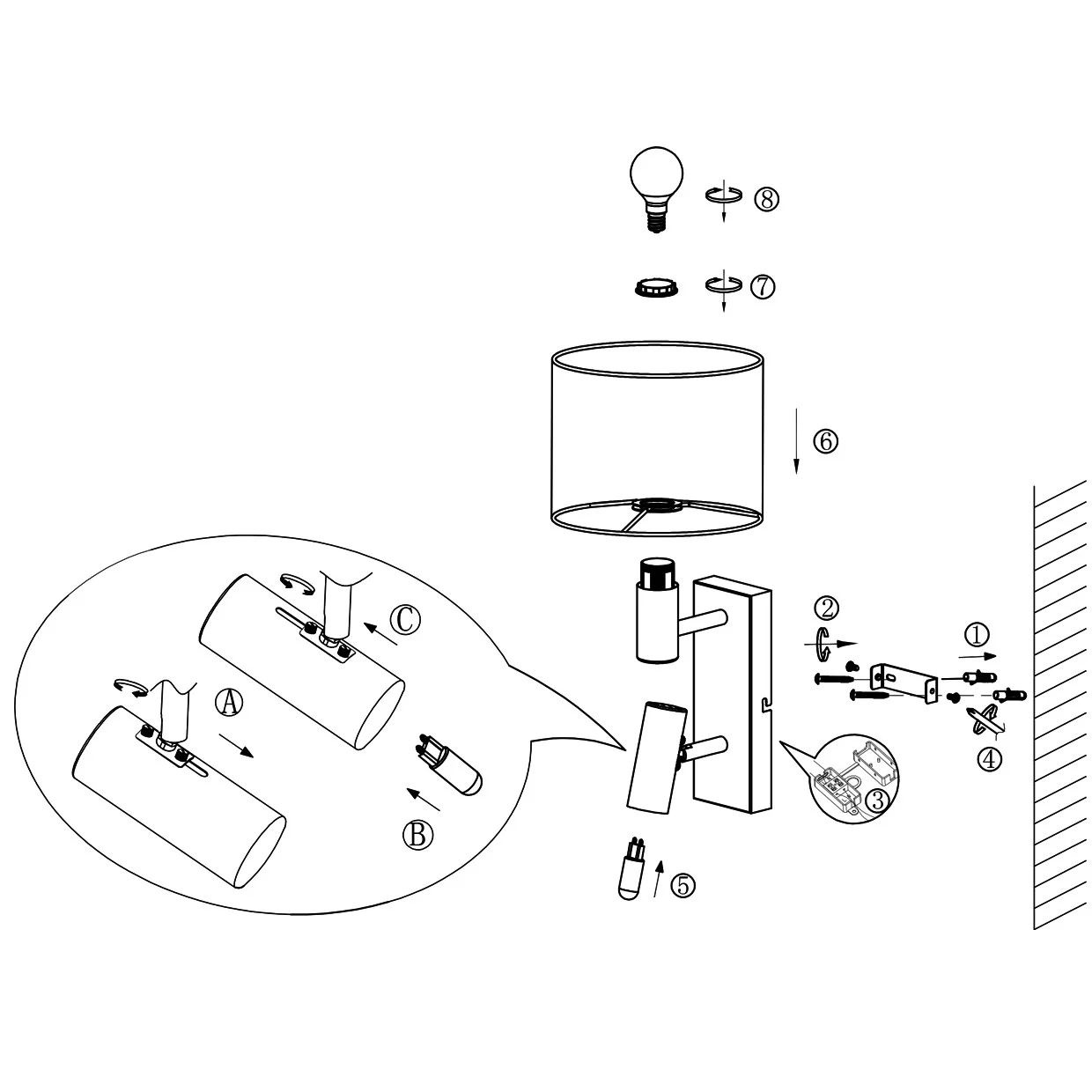 ⑧

⑦

⑥

Ⓒ

Ⓐ

Ⓑ

②

①

④

③

⑤