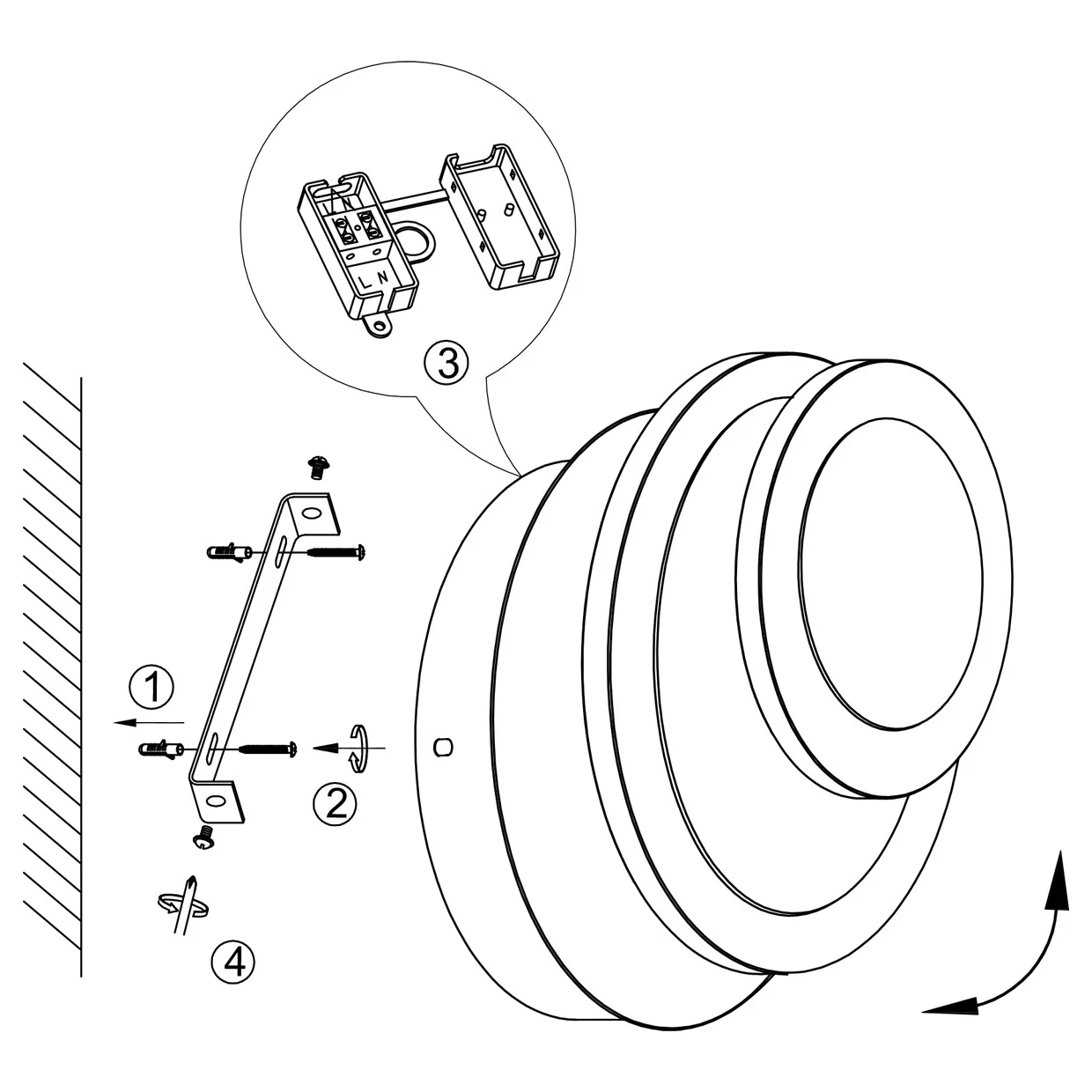 L N
L N
③
①
②
④