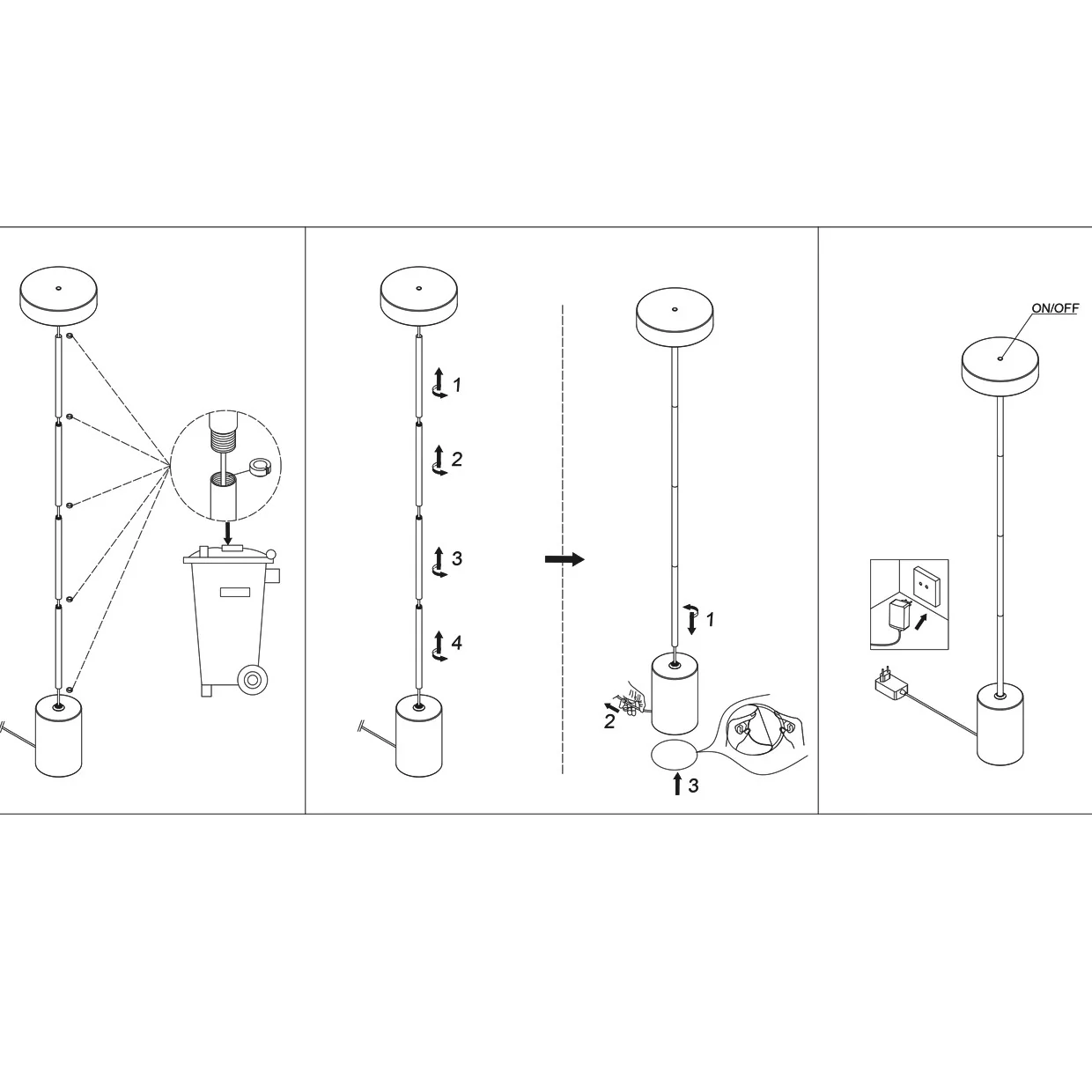 1
2
3
4
1
2
3
ON/OFF