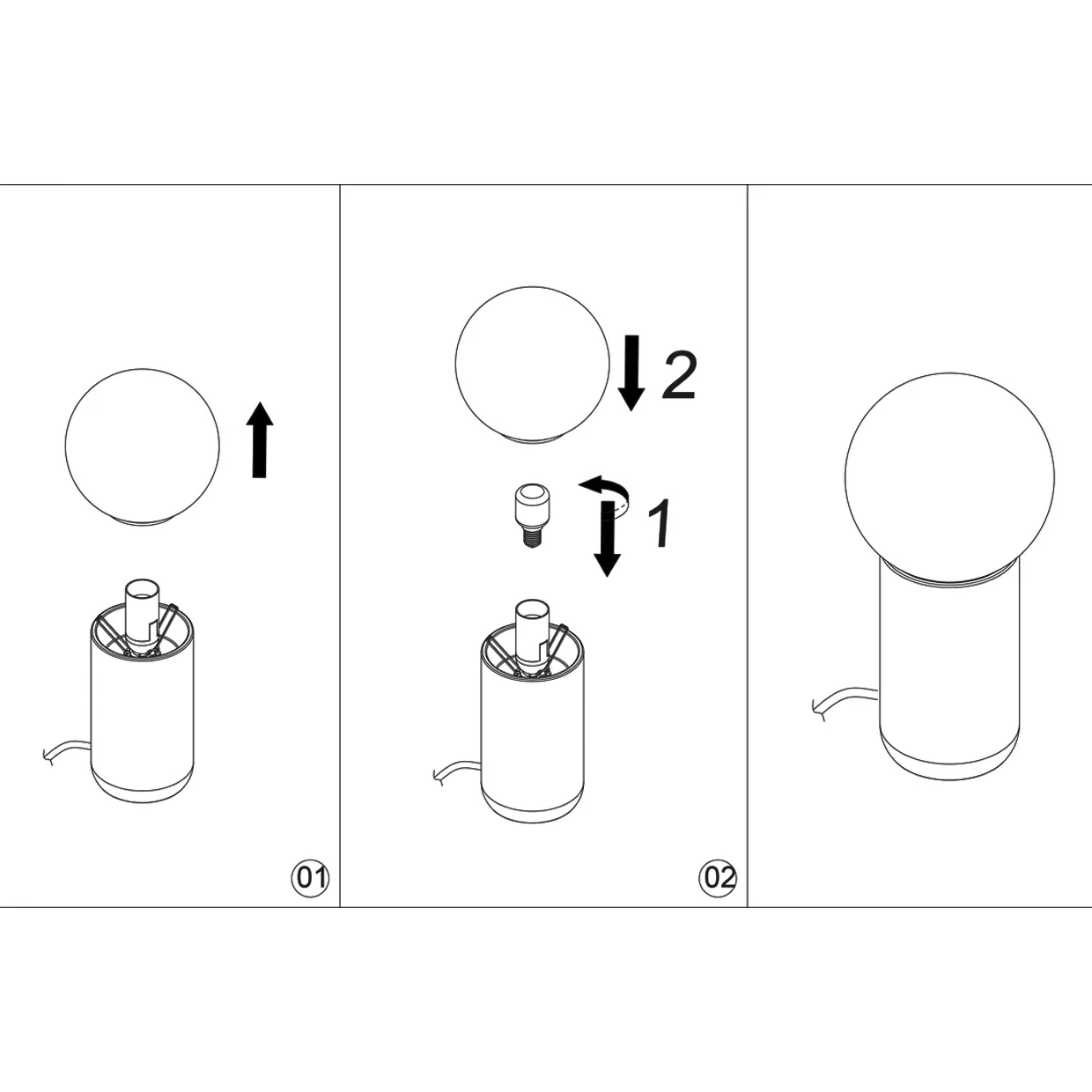 01

2

1

02