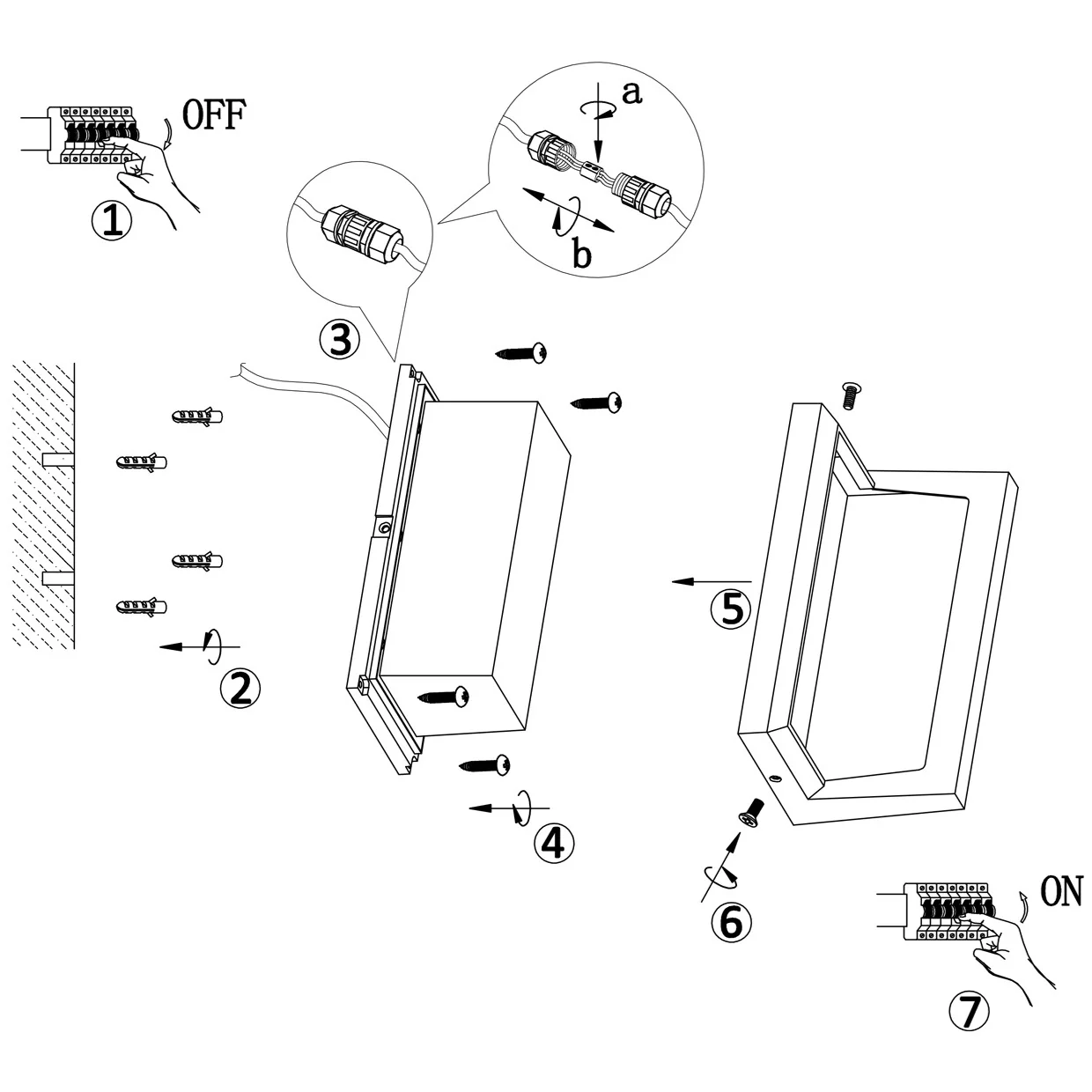 OFF
①
a
b
③
②
④
⑤
⑥
ON
⑦